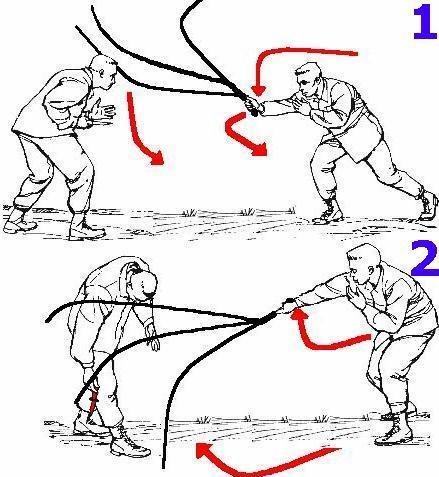 1

2